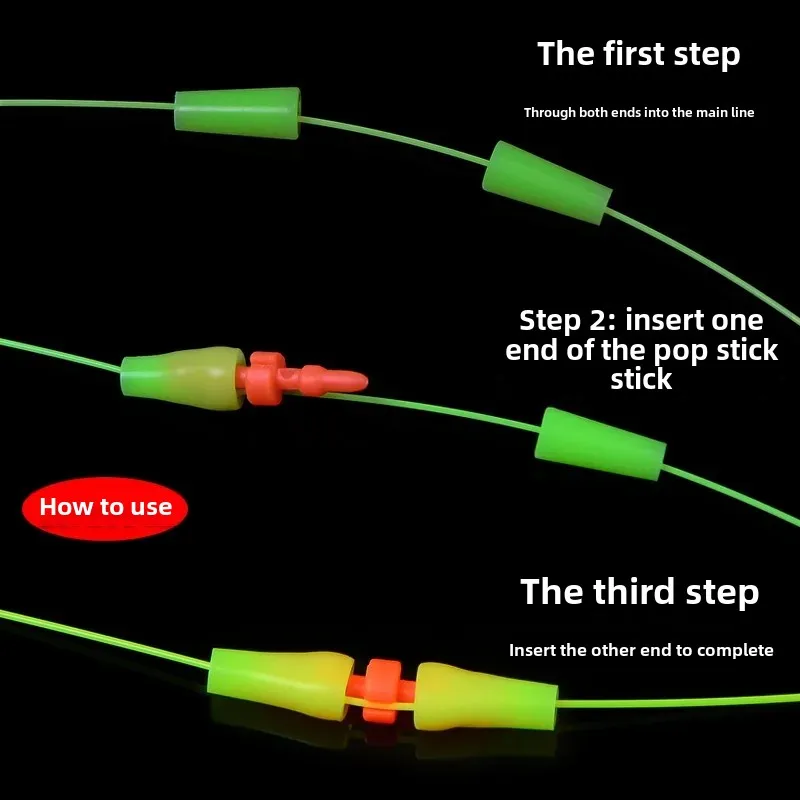 The first step

Through both ends into the main line

Step 2: insert one end of the pop stick stick

How to use

The third step

Insert the other end to complete